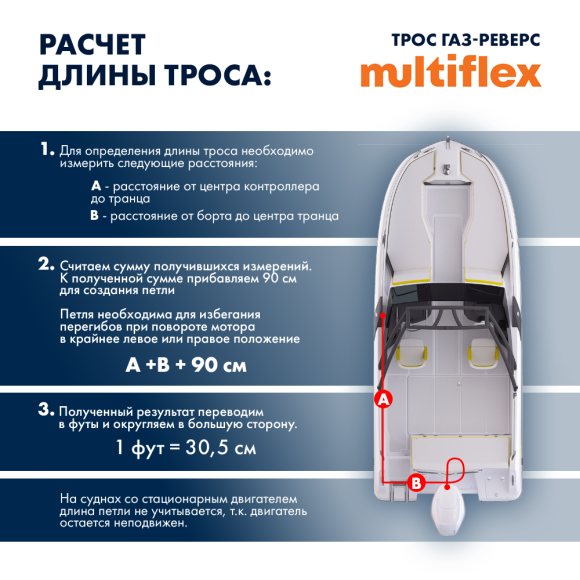 РАСЧЕТ ДЛИНЫ ТРОСА:

ТРОС ГАЗ-РЕВЕРС
multiflex

1. Для определения длины троса необходимо измерить следующие расстояния:

A - расстояние от центра контроллера до транца
B - расстояние от борта до центра транца

2. Считаем сумму получившихся измерений. К полученной сумме прибавляем 90 см для создания петли

Петля необходима для избегания перегибов при повороте мотора в крайнее левое или правое положение

A +B + 90 см

3. Полученный результат переводим в футы и округляем в большую сторону.

1 фут = 30,5 см

На суднах со стационарным двигателем длина петли не учитывается, т.к. двигатель остается неподвижен.

A
B