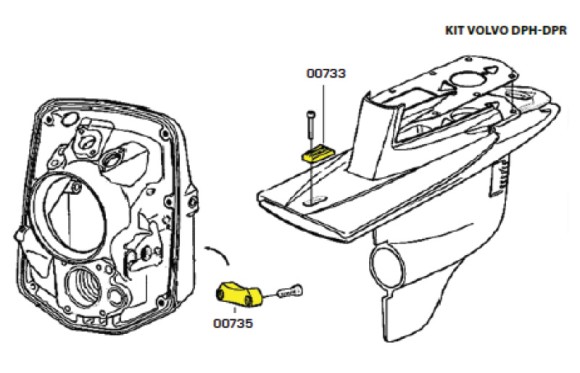 KIT VOLVO DPH-DPR

00733

00735