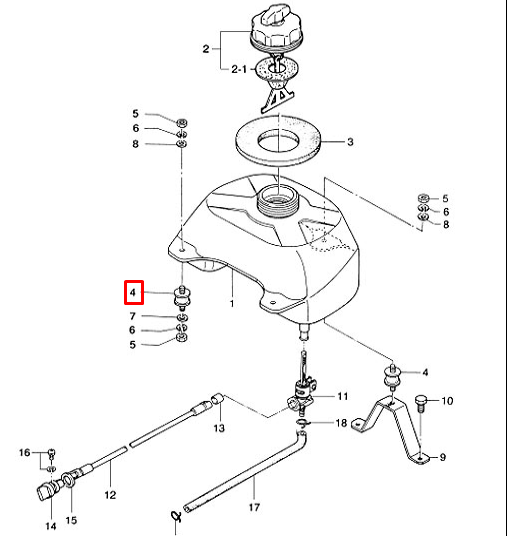 2
2-1
5
6
8
3
5
6
8
4
1
7
6
5
4
11
10
13
18
9
16
12
17
14
15