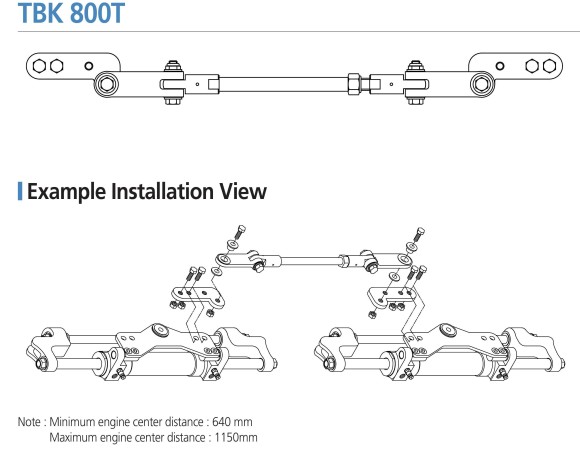 TBK 800T

Example Installation View

Note : Minimum engine center distance : 640 mm
Maximum engine center distance : 1150mm