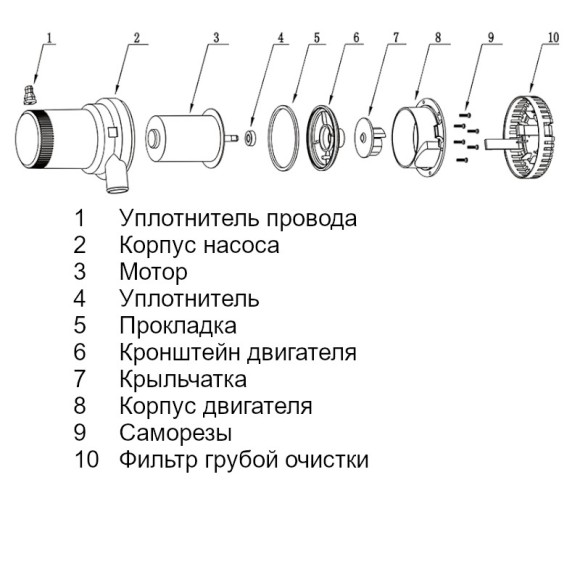 1 2 3 4 5 6 7 8 9 10

1 Уплотнитель провода
2 Корпус насоса
3 Мотор
4 Уплотнитель
5 Прокладка
6 Кронштейн двигателя
7 Крыльчатка
8 Корпус двигателя
9 Саморезы
10 Фильтр грубой очистки