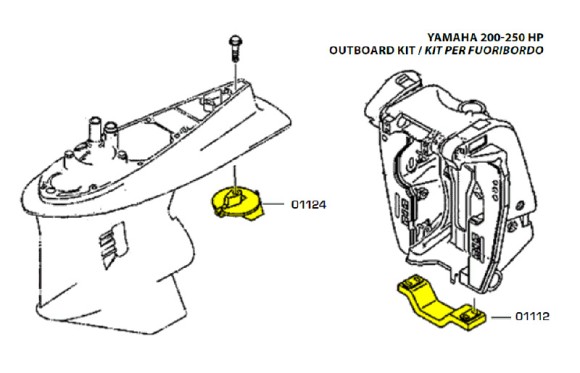 YAMAHA 200-250 HP
OUTBOARD KIT / KIT PER FUORIBORDO

01124

01112