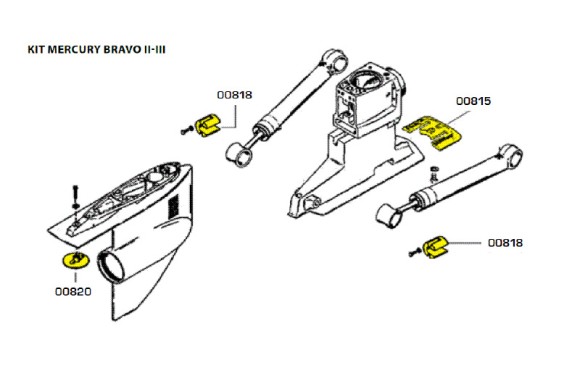 KIT MERCURY BRAVO II-III

00818

00815

00818

00820