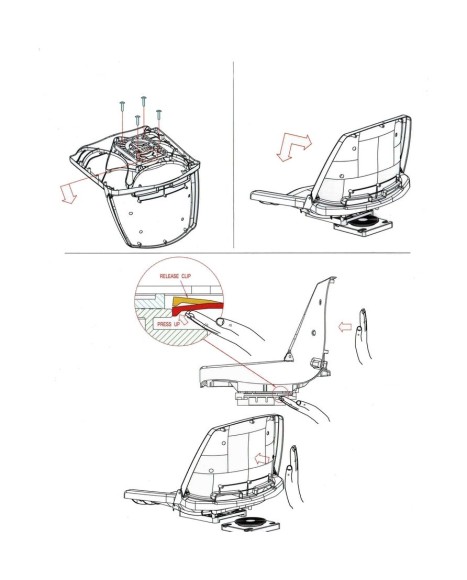 RELEASE CLIP

PRESS UP