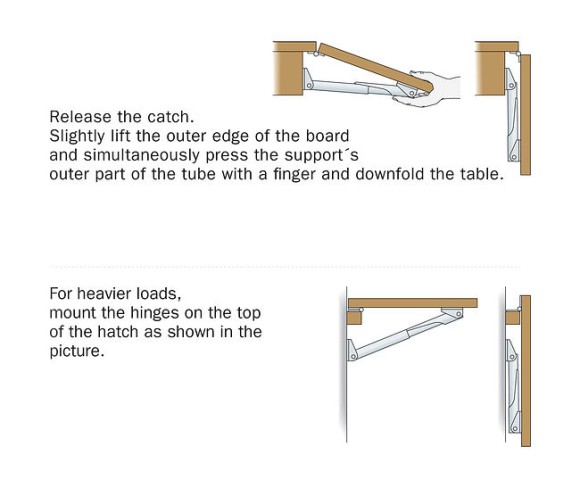 Release the catch.
Slightly lift the outer edge of the board and simultaneously press the support´s outer part of the tube with a finger and downfold the table.

For heavier loads, mount the hinges on the top of the hatch as shown in the picture.