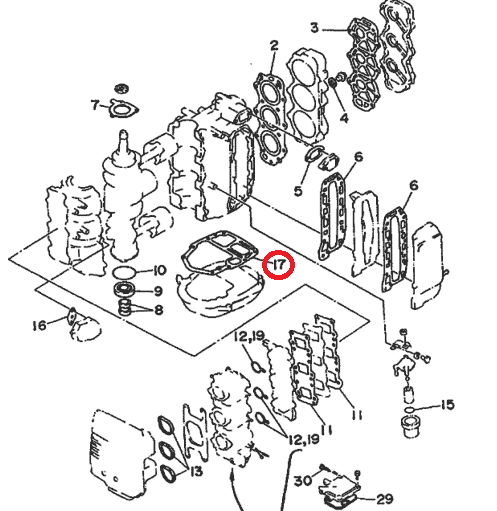 3
2
7
4
6
5
6
17
10
9
8
16
12,19
15
11
11
12,19
13
30
29