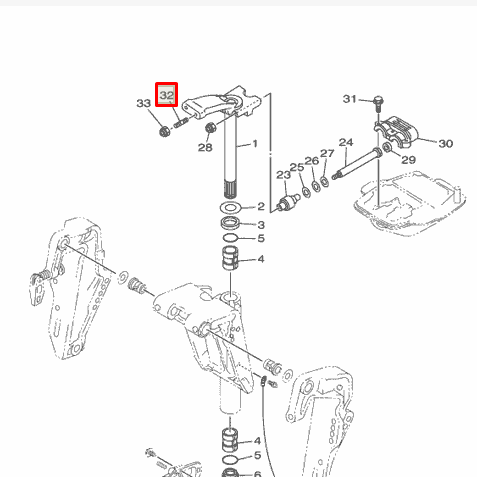 32
33
28
1
31
30
29
24
27
26
25
23
2
3
5
4
4
5
6