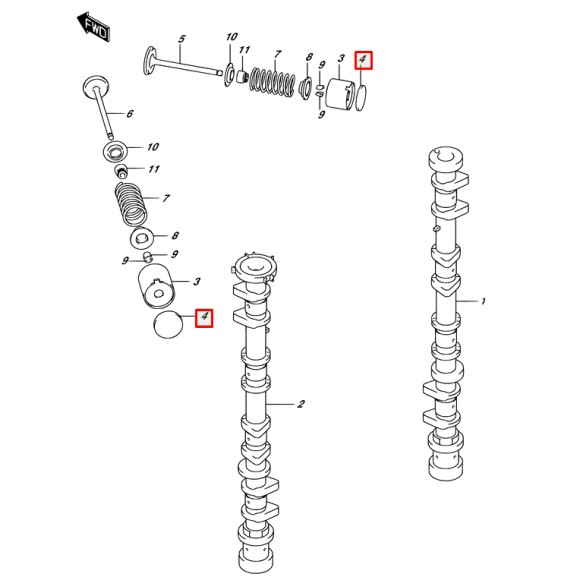 FWD
5
10
11
7
8
9
3
4
9
6
10
11
7
8
9
9
3
4
1
2