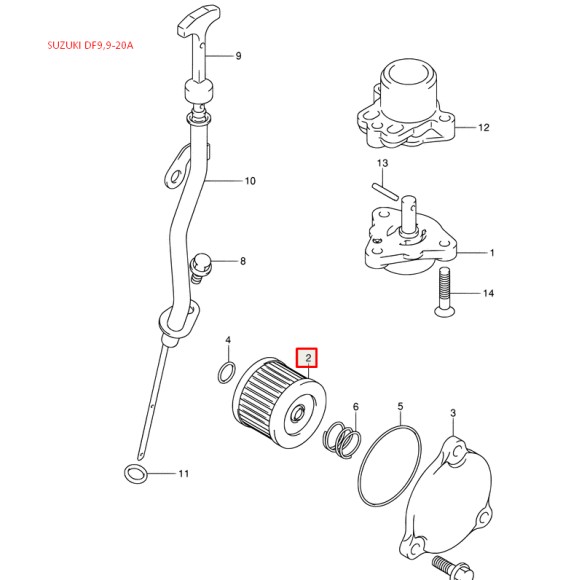 SUZUKI DF9,9-20A

9

12

13

10

1

8

14

4

2

6

5

3

11