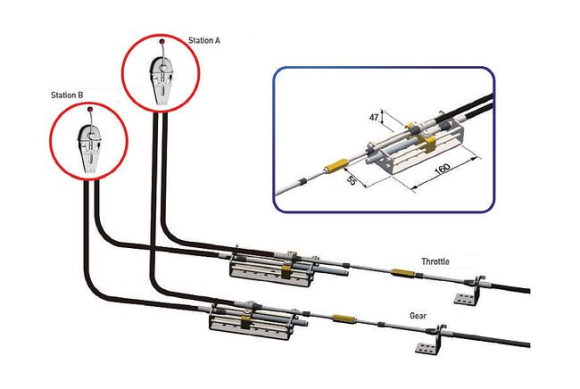 Station A

Station B

47

55

160

Throttle

Gear