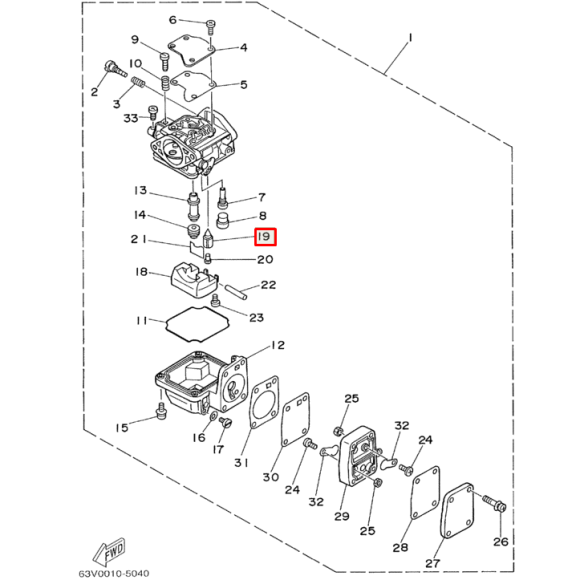 6
1
9
4
10
2
5
3
33
13
7
14
8
21
19
20
18
22
23
11
12
25
32
24
15
16
17
31
30
24
32
29
25
28
27
26
FWD
63V0010-5040