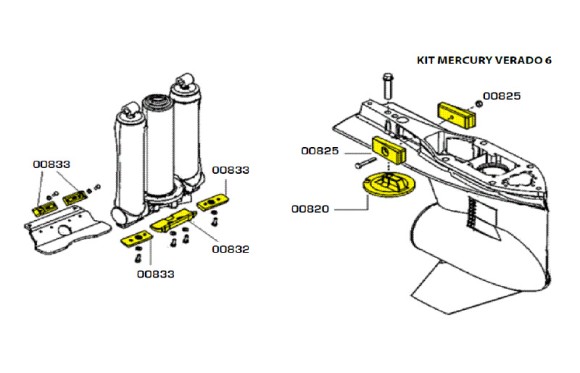 KIT MERCURY VERADO 6

00833

00833

00832

00833

00825

00825

00820