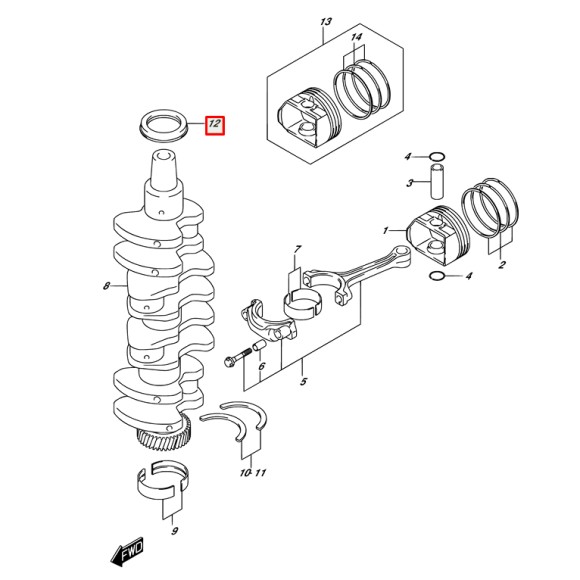 13
14
12
4
3
1
2
4
7
8
6
5
10
11
9
FWD