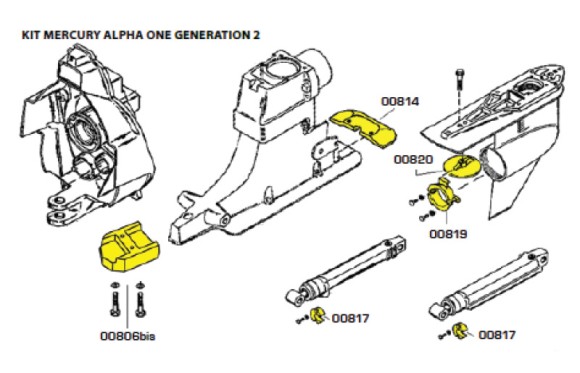 KIT MERCURY ALPHA ONE GENERATION 2

00814

00820

00819

00806bis

00817

00817