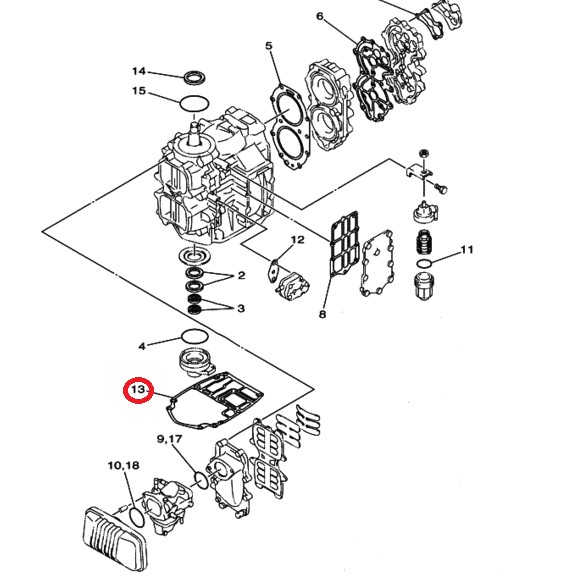 6
5
14
15
12
11
2
3
8
4
13
9,17
10,18