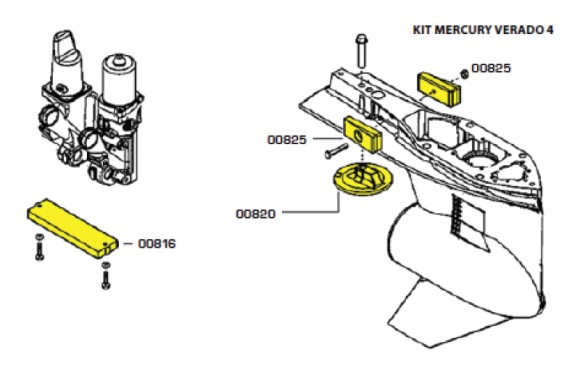 KIT MERCURY VERADO 4

00825

00825

00820

00816