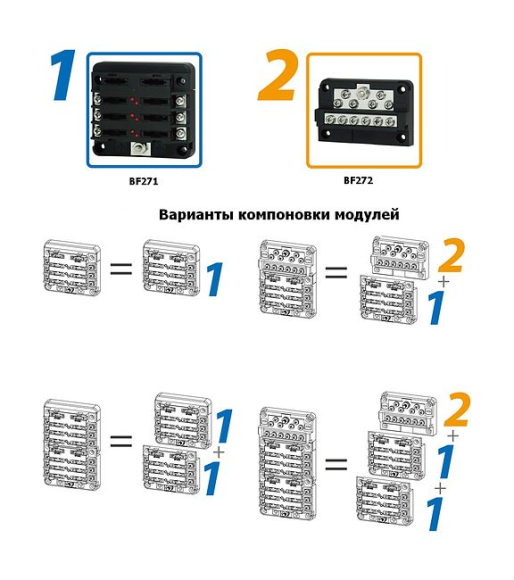 1

BF271

2

BF272

Варианты компоновки модулей

= 1

= 2 + 1

= 1 + 1

= 2 + 1 + 1