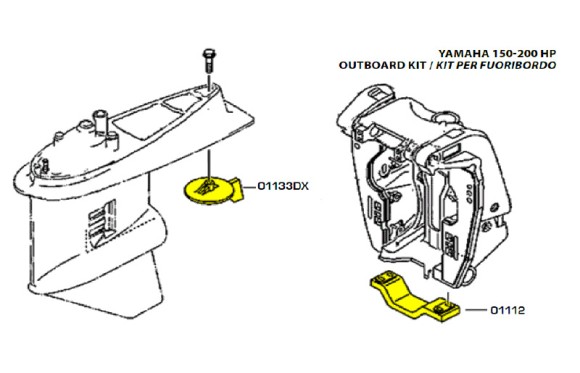 YAMAHA 150-200 HP
OUTBOARD KIT / KIT PER FUORIBORDO

01133DX

01112