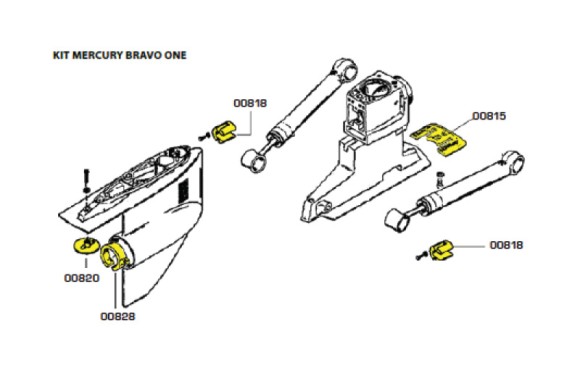 KIT MERCURY BRAVO ONE

00818

00815

00818

00820

00828